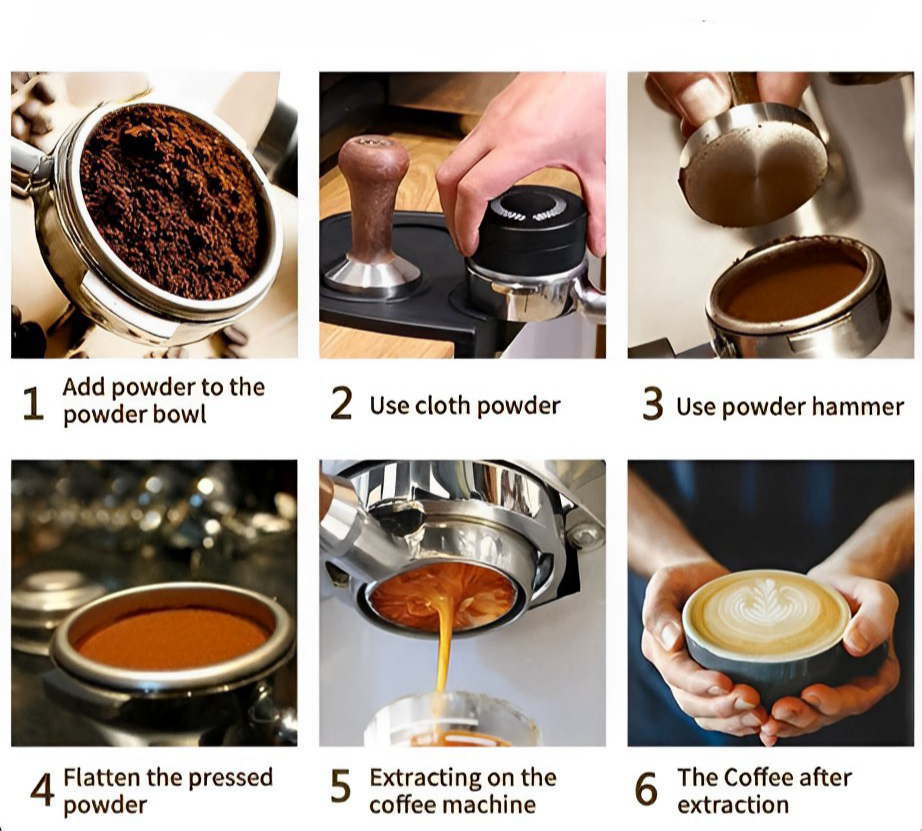 1 Add powder to the powder bowl

2 Use cloth powder

3 Use powder hammer

4 Flatten the pressed powder

5 Extracting on the coffee machine

6 The Coffee after extraction